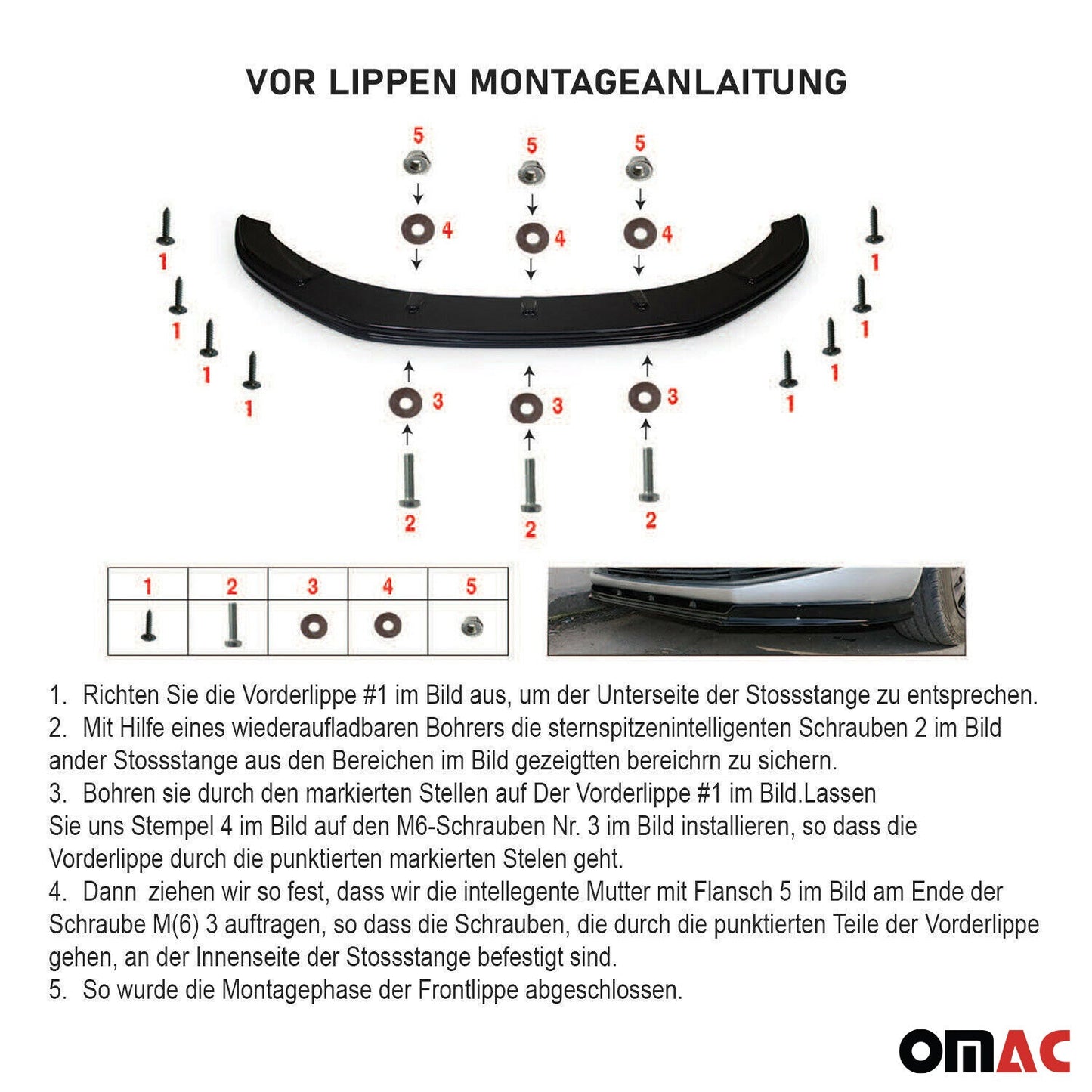 VOR LIPPEN MONTAGEANLAITUNG

5 5 5

4 4 4

1 1
1 1
1 1
1 1

3 3 3

2 2 2

| 1 | 2 | 3 | 4 | 5 |
|---|---|---|---|---|
| | | | | |

1. Richten Sie die Vorderlippe #1 im Bild aus, um der Unterseite der Stossstange zu entsprechen.
2. Mit Hilfe eines wiederaufladbaren Bohrers die sternspitzenintelligenten Schrauben 2 im Bild ander Stossstange aus den Bereichen im Bild gezeigtten bereichrn zu sichern.
3. Bohren sie durch den markierten Stellen auf Der Vorderlippe #1 im Bild.Lassen
Sie uns Stempel 4 im Bild auf den M6-Schrauben Nr. 3 im Bild installieren, so dass die Vorderlippe durch die punktierten markierten Stelen geht.
4. Dann ziehen wir so fest, dass wir die intellegente Mutter mit Flansch 5 im Bild am Ende der Schraube M(6) 3 auftragen, so dass die Schrauben, die durch die punktierten Teile der Vorderlippe gehen, an der Innenseite der Stossstange befestigt sind.
5. So wurde die Montagephase der Frontlippe abgeschlossen.

OMAC