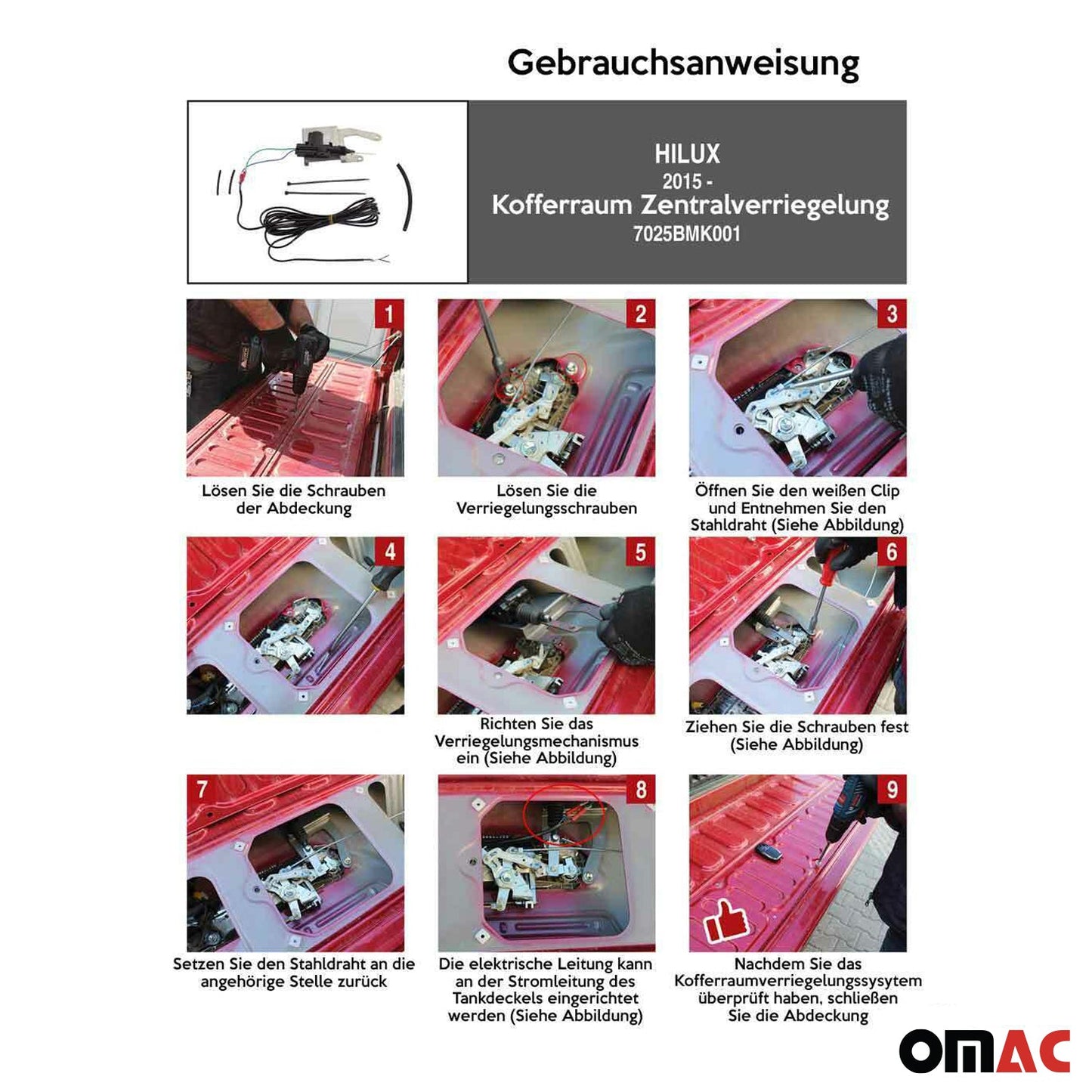 Gebrauchsanweisung

HILUX
2015 -
Kofferraum Zentralverriegelung
7025BMK001

1
Lösen Sie die Schrauben der Abdeckung

2
Lösen Sie die Verriegelungsschrauben

3
Öffnen Sie den weißen Clip und Entnehmen Sie den Stahldraht (Siehe Abbildung)

4

5
Richten Sie das Verriegelungsmechanismus ein (Siehe Abbildung)

6
Ziehen Sie die Schrauben fest (Siehe Abbildung)

7
Setzen Sie den Stahldraht an die angehörige Stelle zurück

8
Die elektrische Leitung kann an der Stromleitung des Tankdeckels eingerichtet werden (Siehe Abbildung)

9
Nachdem Sie das Kofferraumverriegelungssysytem überprüft haben, schließen Sie die Abdeckung

OMAC