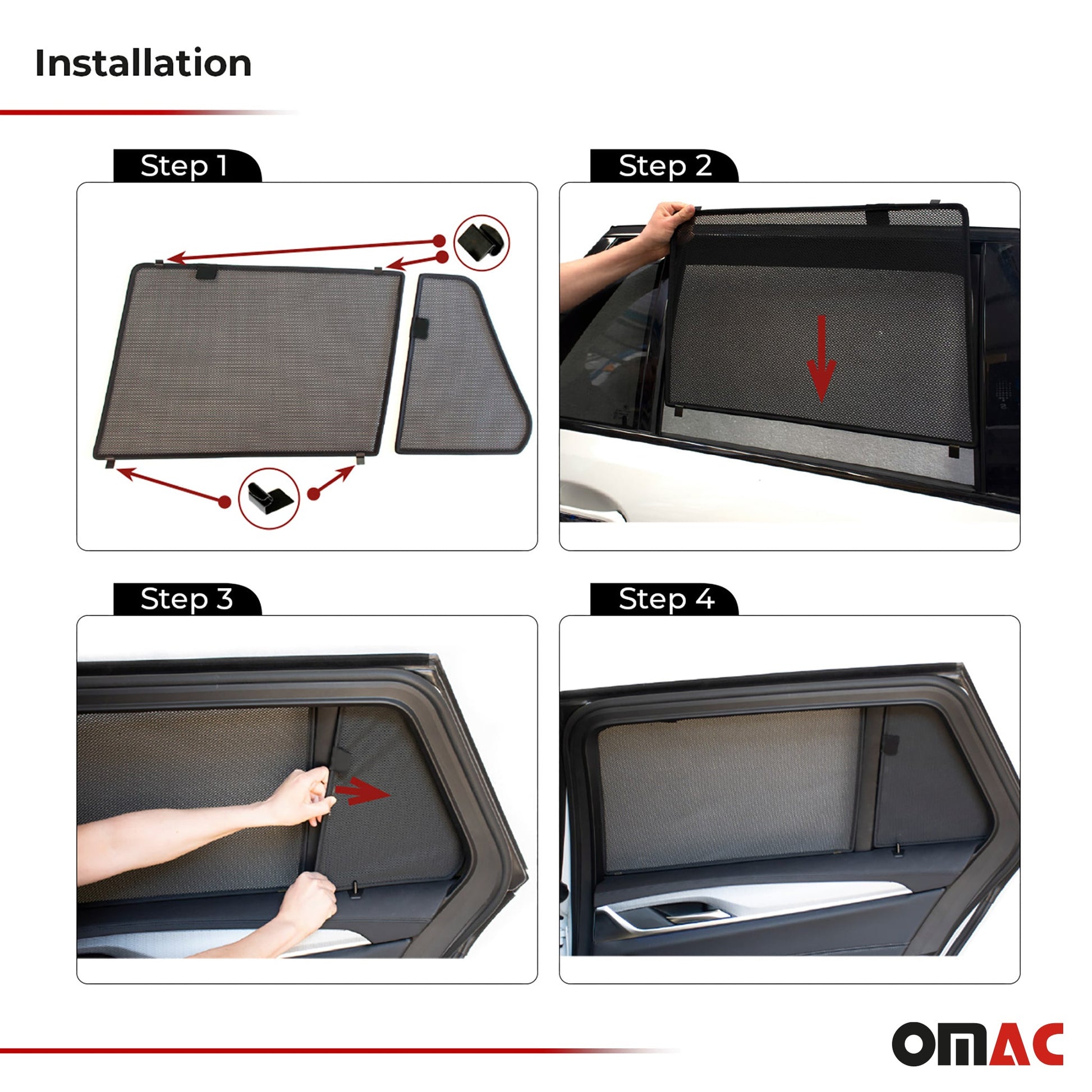 Installation

Step 1

Step 2

Step 3

Step 4

OMAC