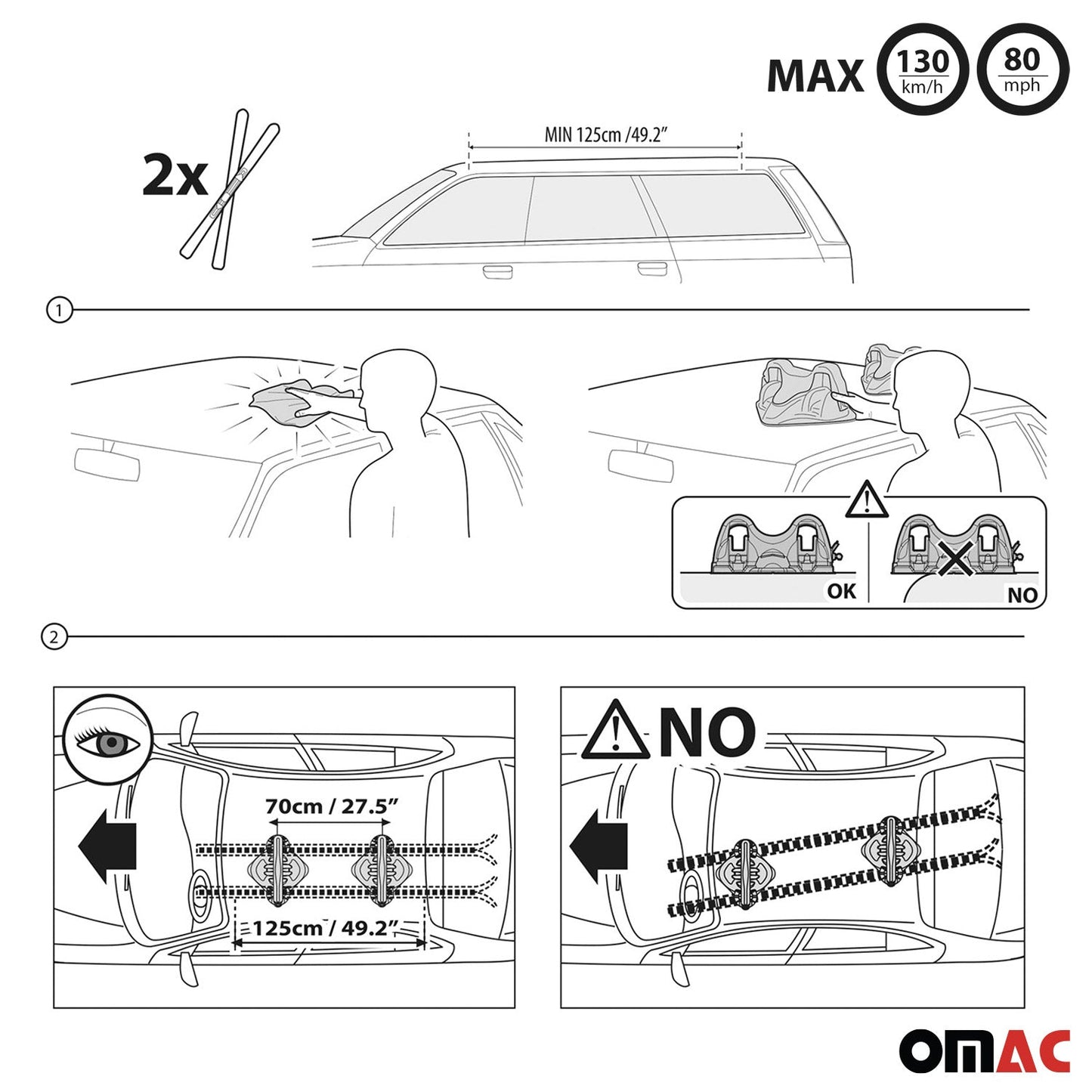 MAX 130 km/h 80 mph

2x

MIN 125cm /49.2"

1

OK

NO

2

70cm / 27.5"

125cm / 49.2"

NO

OMAC