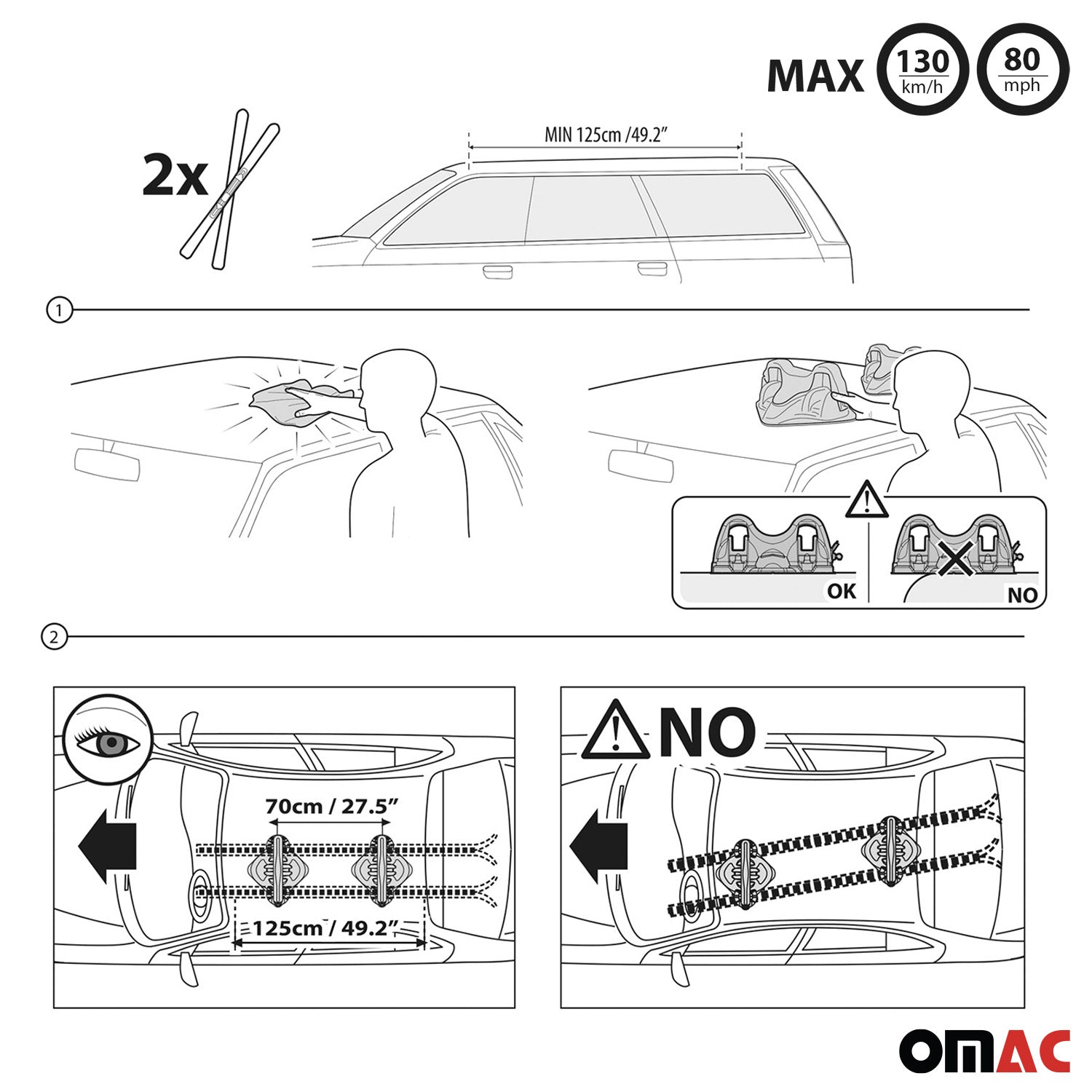 MAX 130 km/h 80 mph

2x

MIN 125cm /49.2"

1

OK

NO

2

70cm / 27.5"

125cm / 49.2"

NO

OMAC