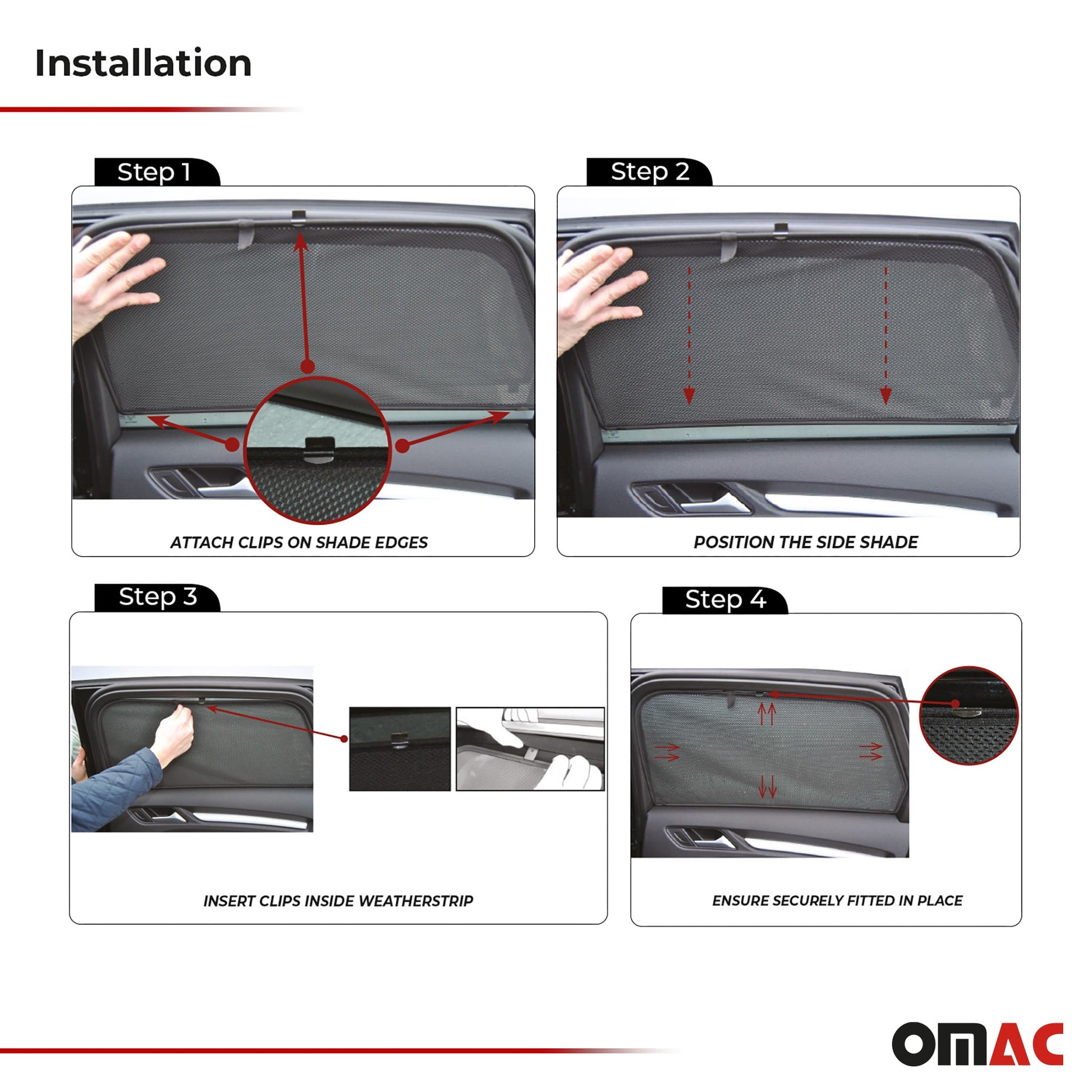 Installation

Step 1

ATTACH CLIPS ON SHADE EDGES

Step 2

POSITION THE SIDE SHADE

Step 3

INSERT CLIPS INSIDE WEATHERSTRIP

Step 4

ENSURE SECURELY FITTED IN PLACE

OMAC