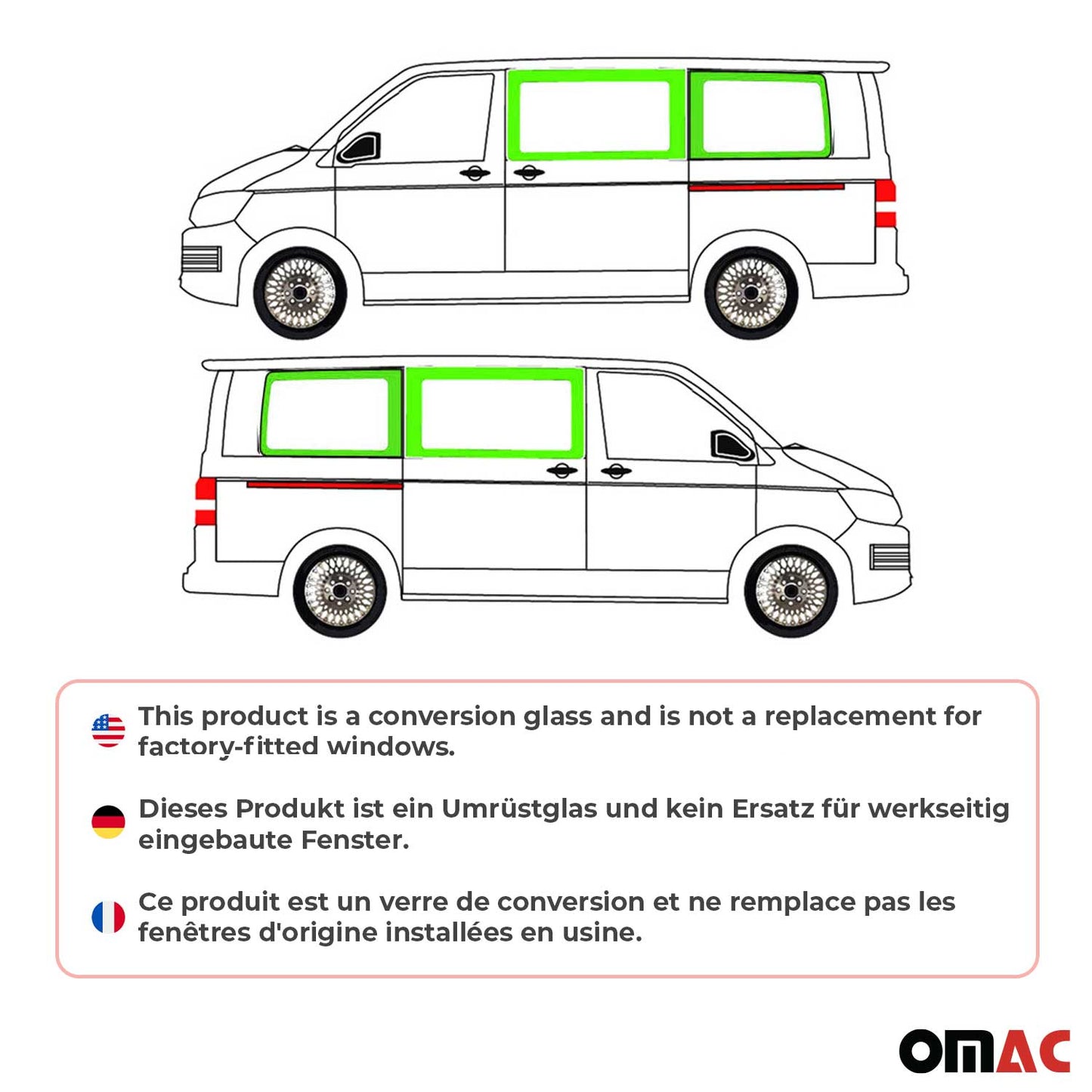 This product is a conversion glass and is not a replacement for factory-fitted windows.

Dieses Produkt ist ein Umrüstglas und kein Ersatz für werkseitig eingebaute Fenster.

Ce produit est un verre de conversion et ne remplace pas les fenêtres d'origine installées en usine.

OMAC