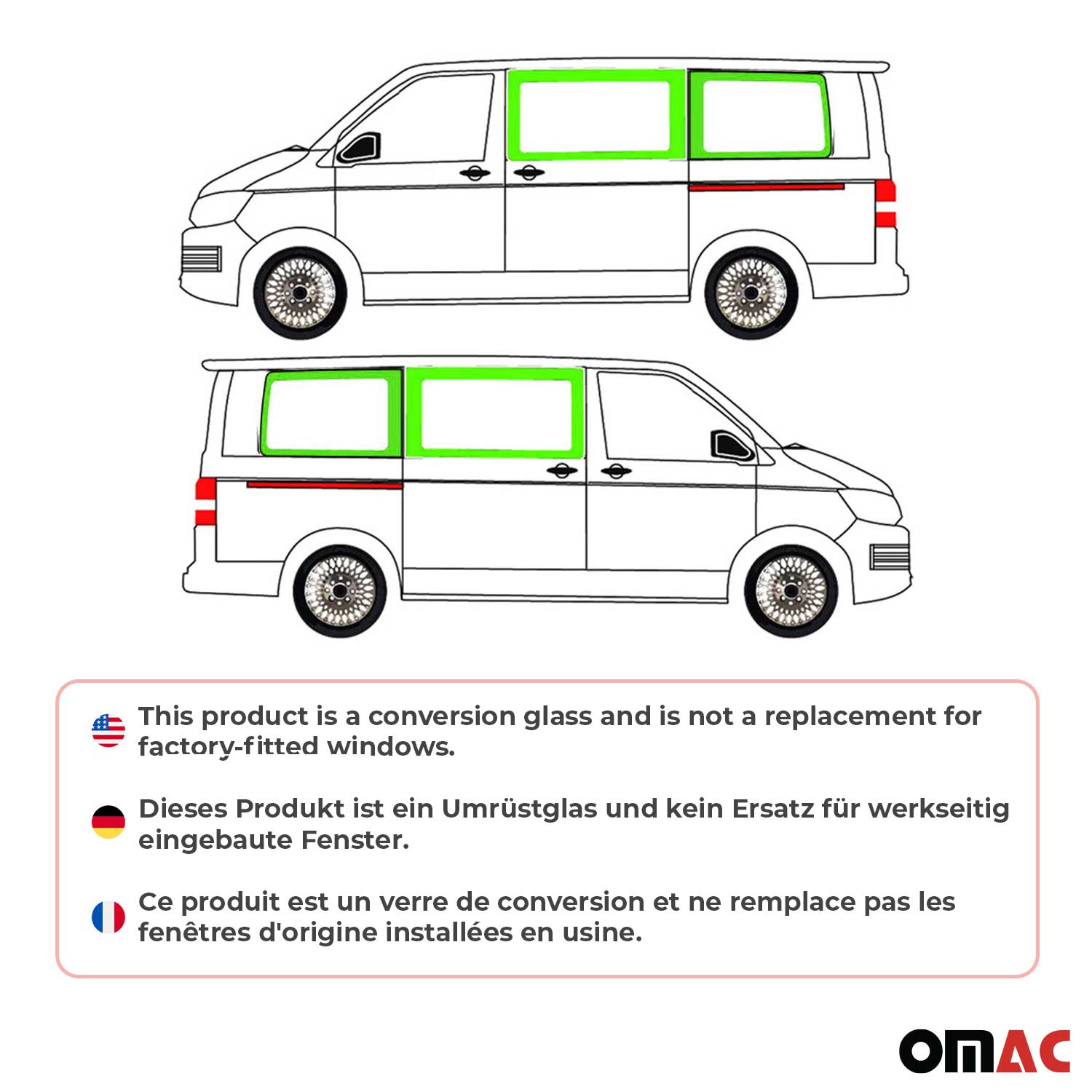 This product is a conversion glass and is not a replacement for factory-fitted windows.

Dieses Produkt ist ein Umrüstglas und kein Ersatz für werkseitig eingebaute Fenster.

Ce produit est un verre de conversion et ne remplace pas les fenêtres d'origine installées en usine.

OMAC