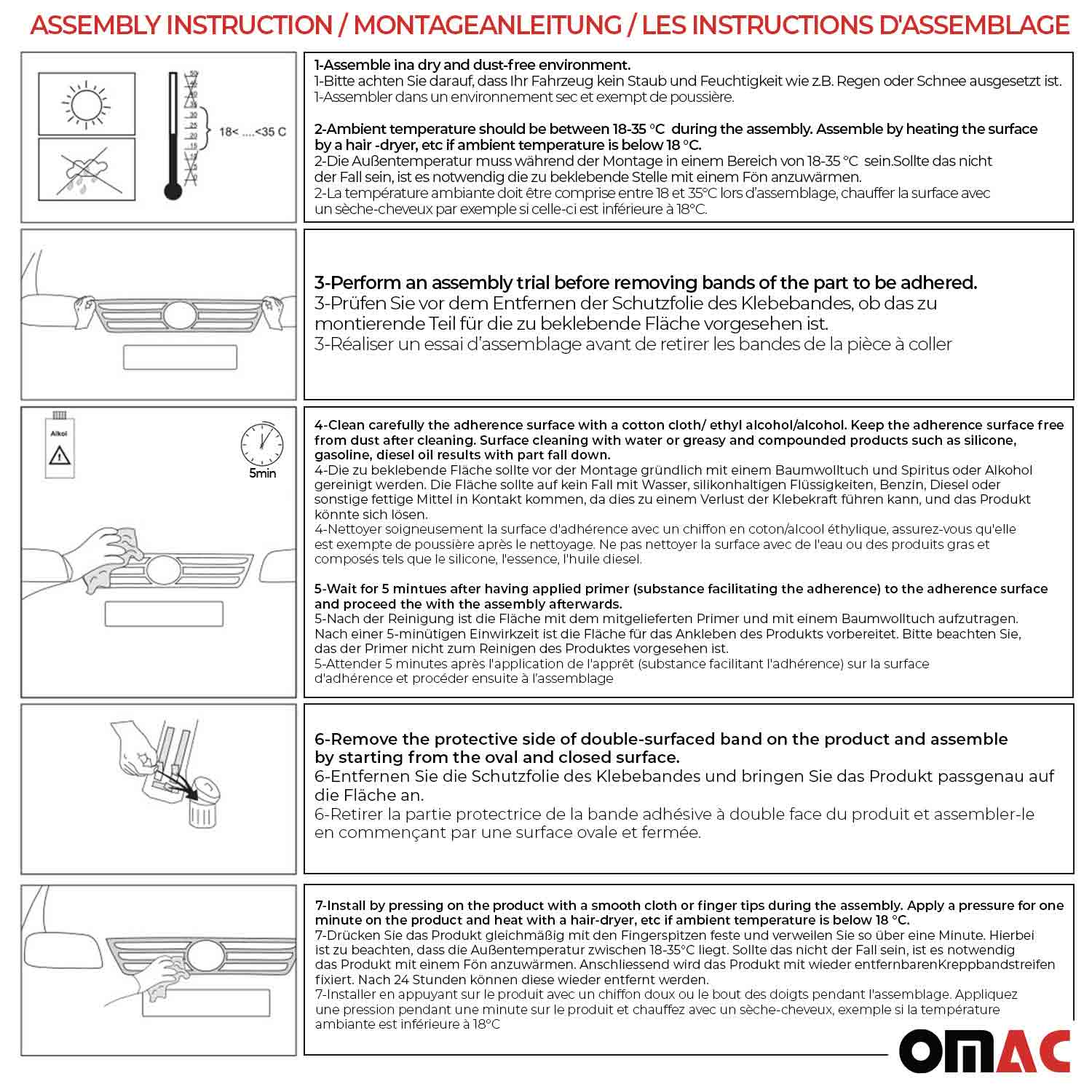 ASSEMBLY INSTRUCTION / MONTAGEANLEITUNG / LES INSTRUCTIONS D'ASSEMBLAGE

50
45
40
35
30
25
20
15
10
5
18< ....<35 C

1-Assemble ina dry and dust-free environment.
1-Bitte achten Sie darauf, dass Ihr Fahrzeug kein Staub und Feuchtigkeit wie z.B. Regen oder Schnee ausgesetzt ist.
1-Assembler dans un environnement sec et exempt de poussière.

2-Ambient temperature should be between 18-35 °C during the assembly. Assemble by heating the surface by a hair -dryer, etc if ambient temperature is below 18 °C.
2-Die Außentemperatur muss während der Montage in einem Bereich von 18-35 °C sein.Sollte das nicht der Fall sein, ist es notwendig die zu beklebende Stelle mit einem Fön anzuwärmen.
2-La température ambiante doit être comprise entre 18 et 35°C lors d'assemblage, chauffer la surface avec un sèche-cheveux par exemple si celle-ci est inférieure à 18°C.

3-Perform an assembly trial before removing bands of the part to be adhered.
3-Prüfen Sie vor dem Entfernen der Schutzfolie des Klebebandes, ob das zu montierende Teil für die zu beklebende Fläche vorgesehen ist.
3-Réaliser un essai d'assemblage avant de retirer les bandes de la pièce à coller

Alkol
5min

4-Clean carefully the adherence surface with a cotton cloth/ ethyl alcohol/alcohol. Keep the adherence surface free from dust after cleaning. Surface cleaning with water or greasy and compounded products such as silicone, gasoline, diesel oil results with part fall down.
4-Die zu beklebende Fläche sollte vor der Montage gründlich mit einem Baumwolltuch und Spiritus oder Alkohol gereinigt werden. Die Fläche sollte auf kein Fall mit Wasser, silikonhaltigen Flüssigkeiten, Benzin, Diesel oder sonstige fettige Mittel in Kontakt kommen, da dies zu einem Verlust der Klebekraft führen kann, und das Produkt könnte sich lösen.
4-Nettoyer soigneusement la surface d'adhérence avec un chiffon en coton/alcool éthylique, assurez-vous qu'elle est exempte de poussière après le nettoyage. Ne pas nettoyer la surface avec de l'eau ou des produits gras et composés tels que le silicone, l'essence, l'huile diesel.

5-Wait for 5 mintues after having applied primer (substance facilitating the adherence) to the adherence surface and proceed the with the assembly afterwards.
5-Nach der Reinigung ist die Fläche mit dem mitgelieferten Primer und mit einem Baumwolltuch aufzutragen. Nach einer 5-minütigen Einwirkzeit ist die Fläche für das Ankleben des Produkts vorbereitet. Bitte beachten Sie, das der Primer nicht zum Reinigen des Produktes vorgesehen ist.
5-Attender 5 minutes après l'application de l'apprêt (substance facilitant l'adhérence) sur la surface d'adhérence et procéder ensuite à l'assemblage

6-Remove the protective side of double-surfaced band on the product and assemble by starting from the oval and closed surface.
6-Entfernen Sie die Schutzfolie des Klebebandes und bringen Sie das Produkt passgenau auf die Fläche an.
6-Retirer la partie protectrice de la bande adhésive à double face du produit et assembler-le en commençant par une surface ovale et fermée.

7-Install by pressing on the product with a smooth cloth or finger tips during the assembly. Apply a pressure for one minute on the product and heat with a hair-dryer, etc if ambient temperature is below 18 °C.
7-Drücken Sie das Produkt gleichmäßig mit den Fingerspitzen feste und verweilen Sie so über eine Minute. Hierbei ist zu beachten, dass die Außentemperatur zwischen 18-35°C liegt. Sollte das nicht der Fall sein, ist es notwendig das Produkt mit einem Fön anzuwärmen. Anschliessend wird das Produkt mit wieder entfernbarenKreppbandstreifen fixiert. Nach 24 Stunden können diese wieder entfernt werden.
7-Installer en appuyant sur le produit avec un chiffon doux ou le bout des doigts pendant l'assemblage. Appliquez une pression pendant une minute sur le produit et chauffez avec un sèche-cheveux, exemple si la température ambiante est inférieure à 18°C

OMAC