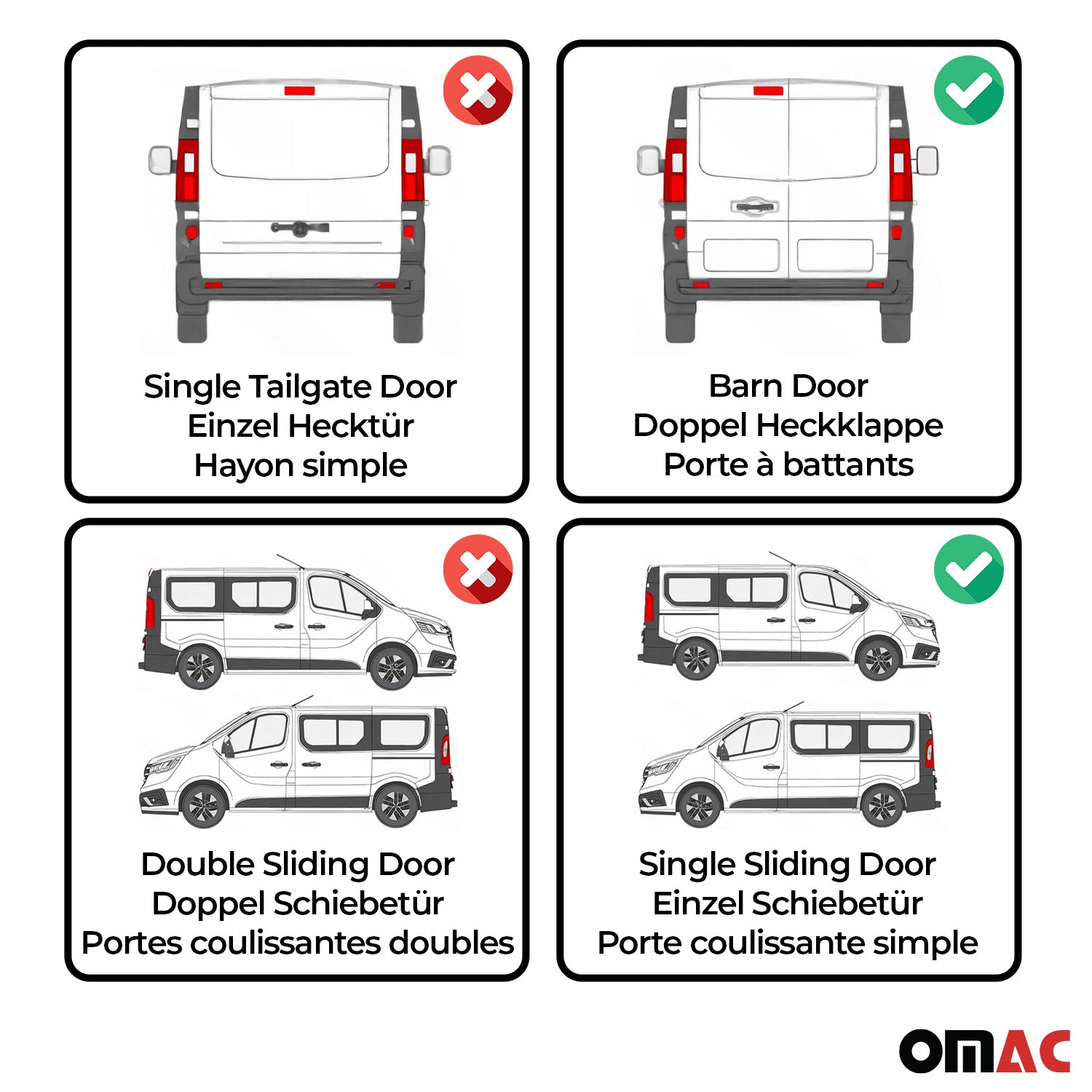 Single Tailgate Door
Einzel Hecktür
Hayon simple

Barn Door
Doppel Heckklappe
Porte à battants

Double Sliding Door
Doppel Schiebetür
Portes coulissantes doubles

Single Sliding Door
Einzel Schiebetür
Porte coulissante simple

OMAC