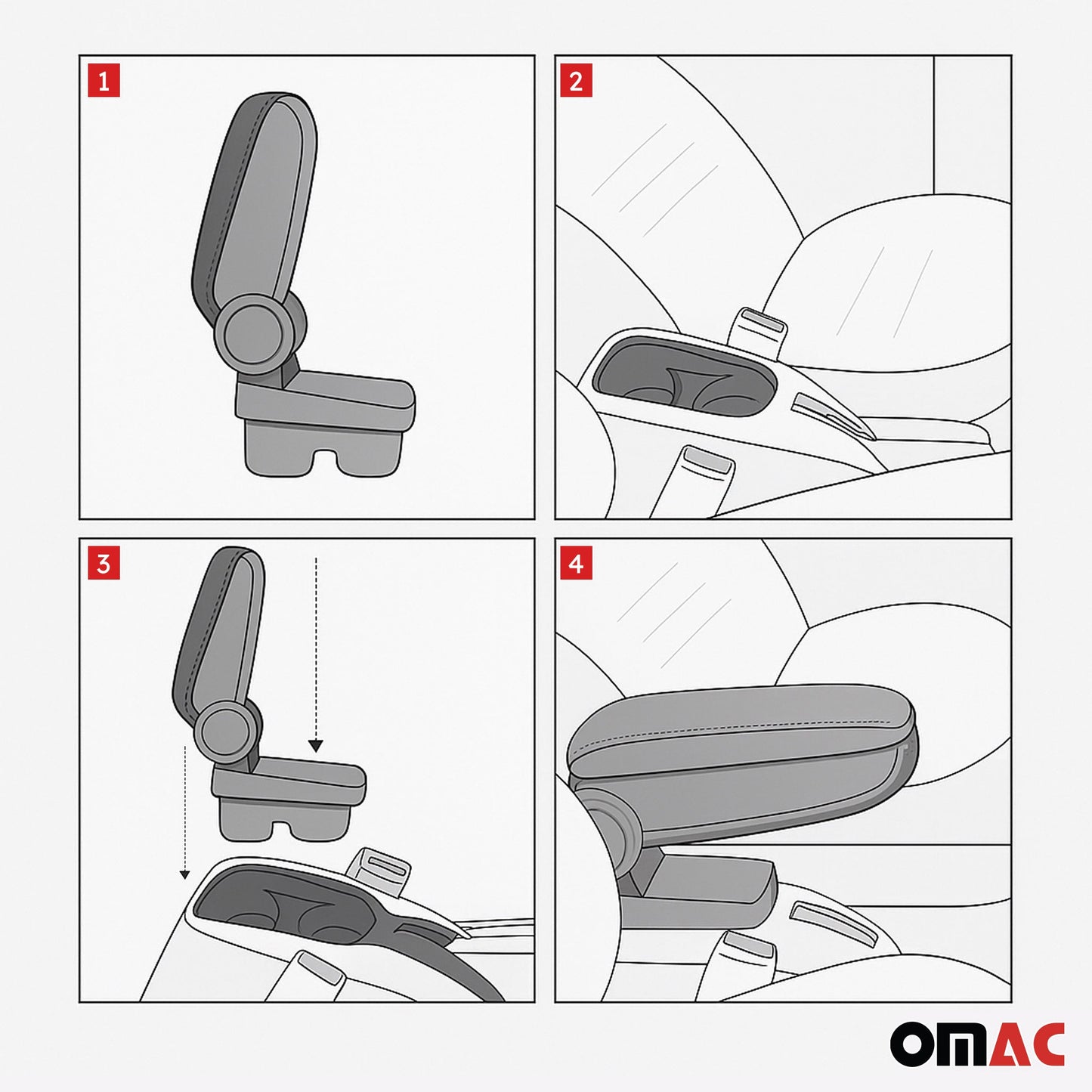 1

2

3

4

OMAC