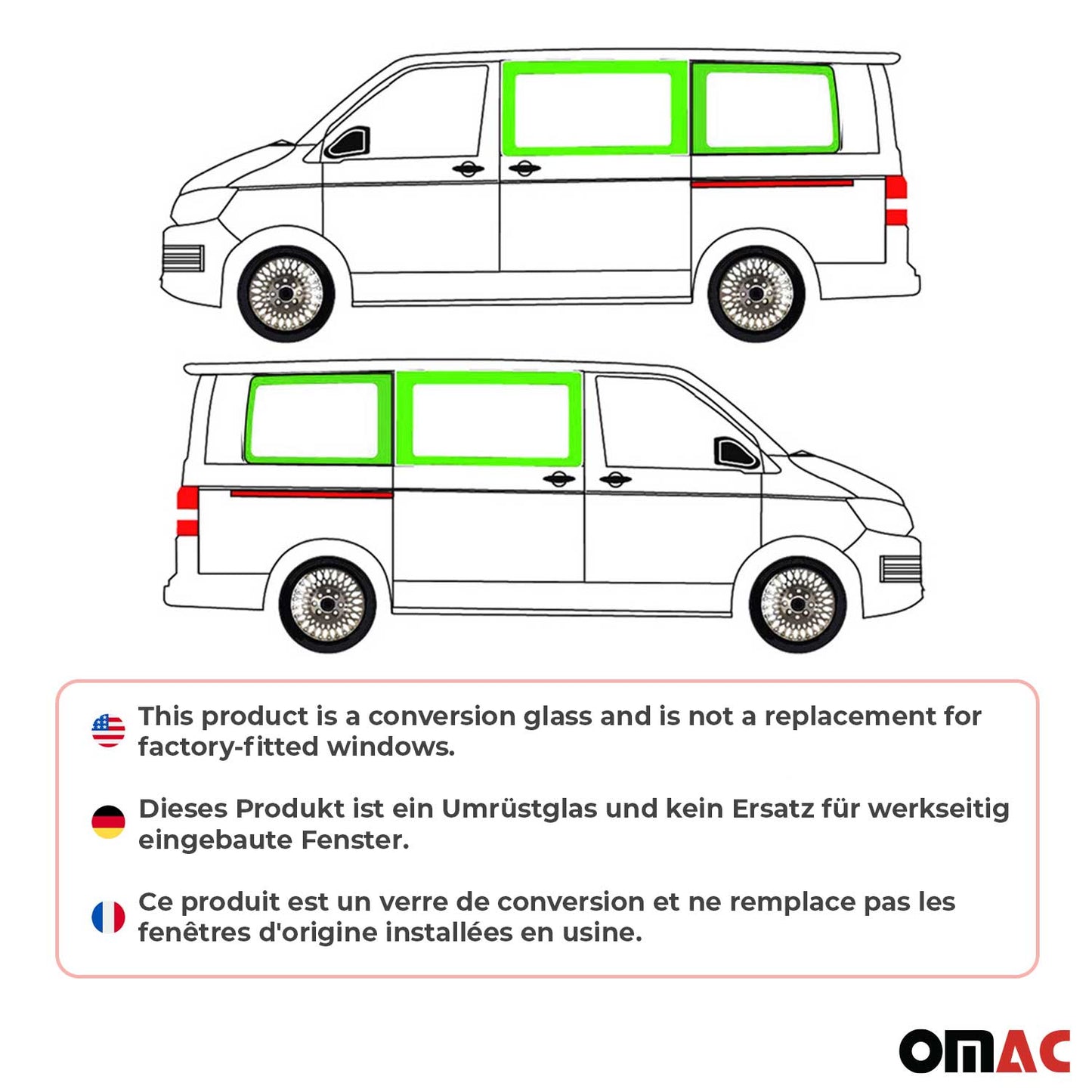 This product is a conversion glass and is not a replacement for factory-fitted windows.

Dieses Produkt ist ein Umrüstglas und kein Ersatz für werkseitig eingebaute Fenster.

Ce produit est un verre de conversion et ne remplace pas les fenêtres d'origine installées en usine.

OMAC