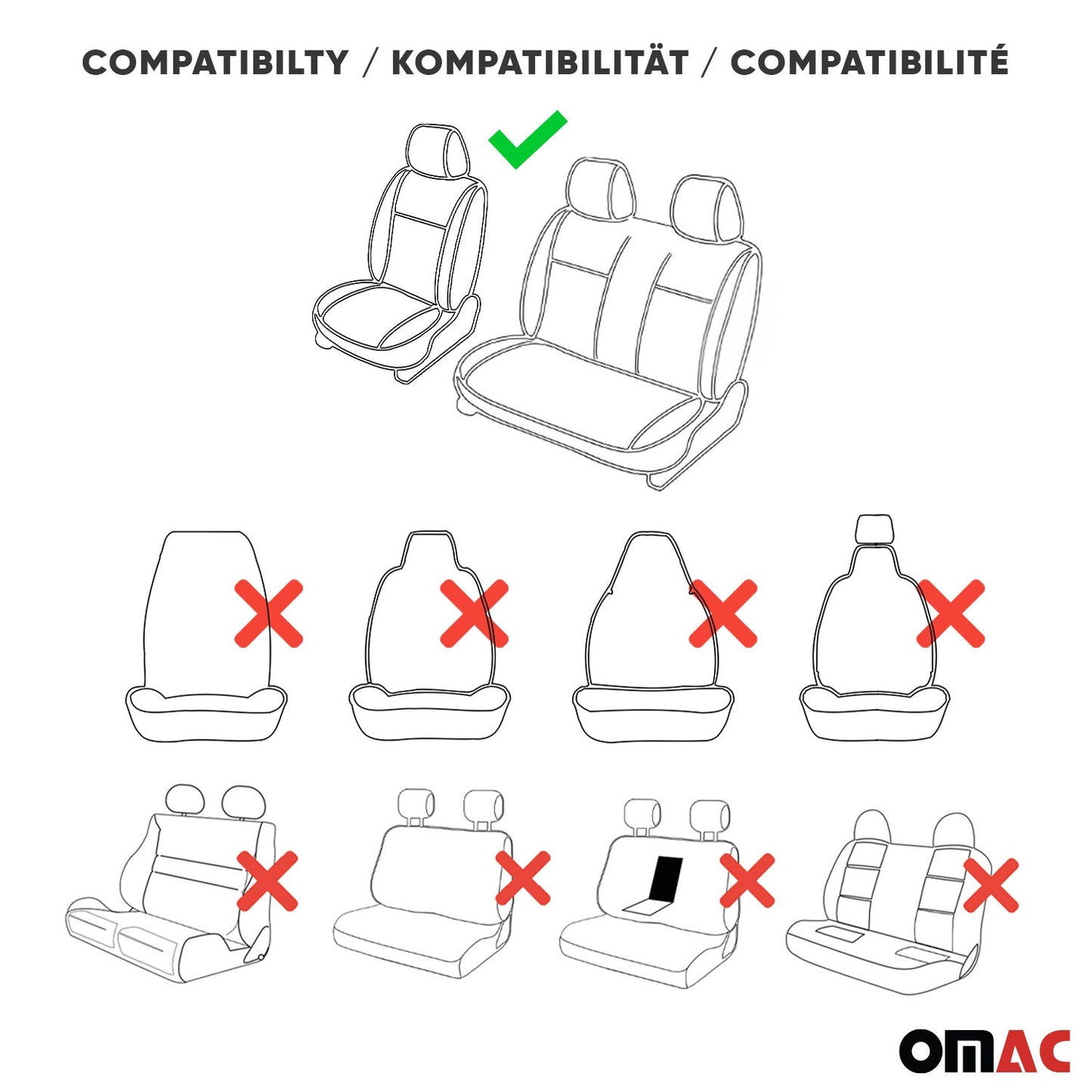 COMPATIBILTY / KOMPATIBILITÄT / COMPATIBILITÉ

OMAC