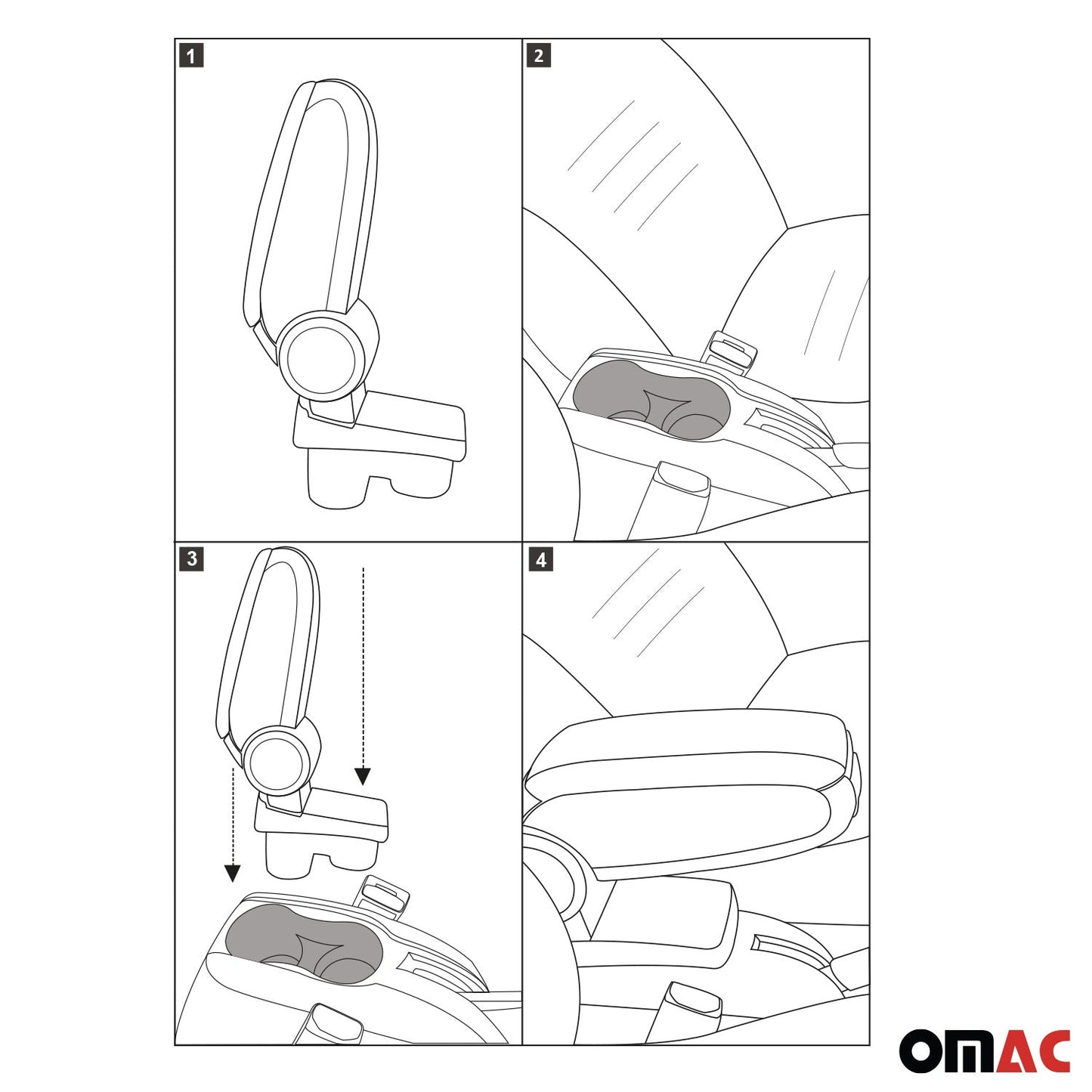 1

2

3

4

OMAC