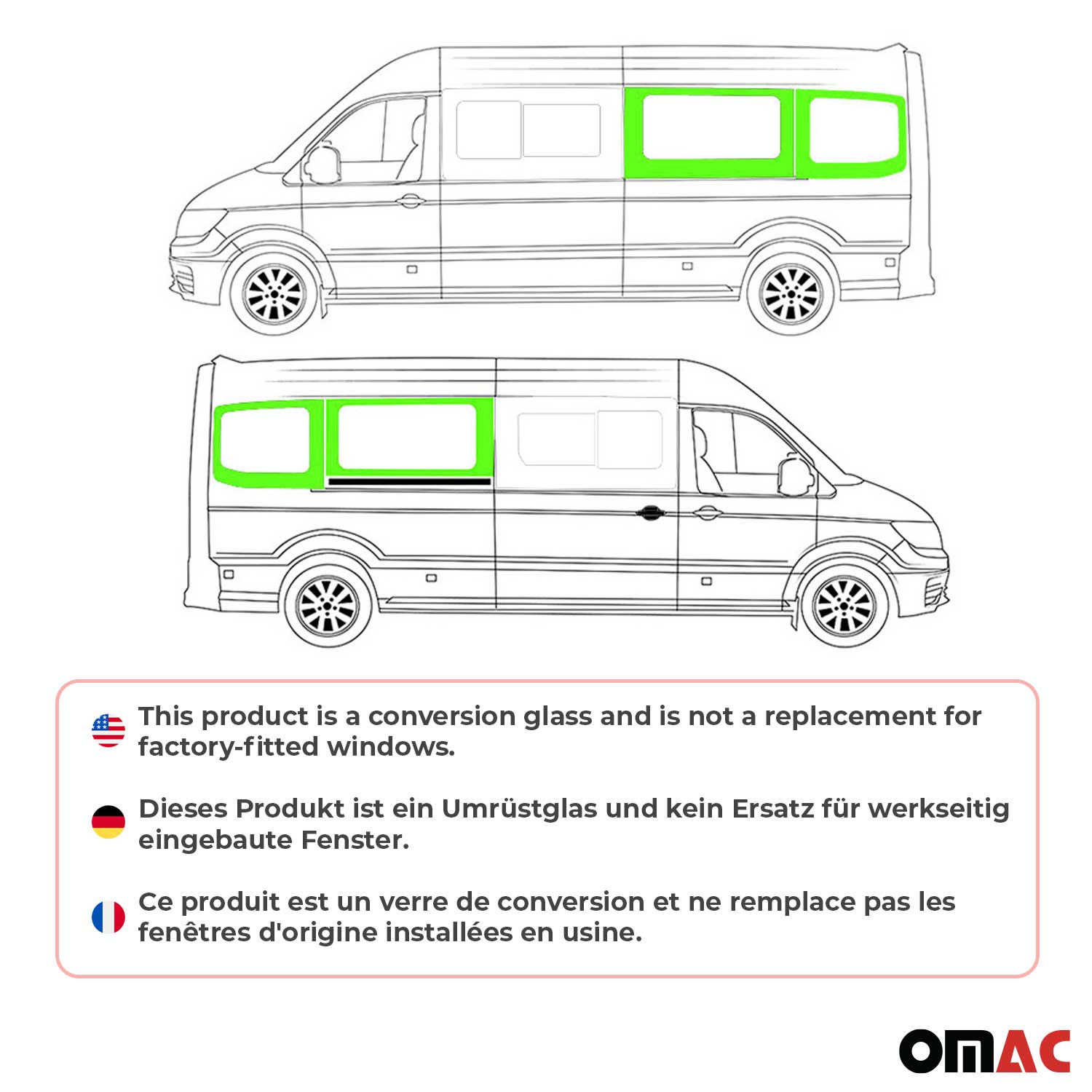 This product is a conversion glass and is not a replacement for factory-fitted windows.

Dieses Produkt ist ein Umrüstglas und kein Ersatz für werkseitig eingebaute Fenster.

Ce produit est un verre de conversion et ne remplace pas les fenêtres d'origine installées en usine.

OMAC