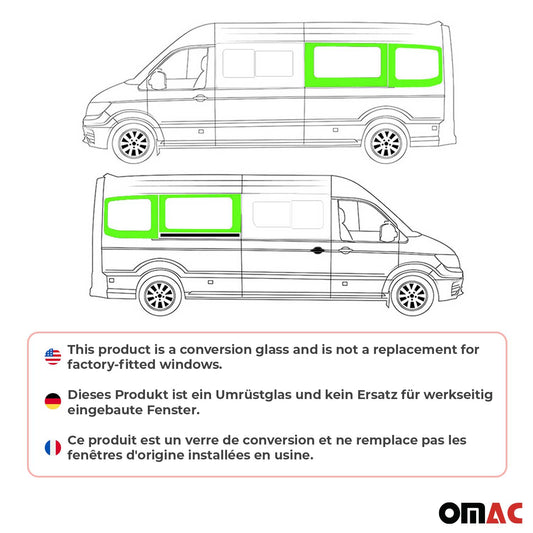 This product is a conversion glass and is not a replacement for factory-fitted windows.

Dieses Produkt ist ein Umrüstglas und kein Ersatz für werkseitig eingebaute Fenster.

Ce produit est un verre de conversion et ne remplace pas les fenêtres d'origine installées en usine.

OMAC