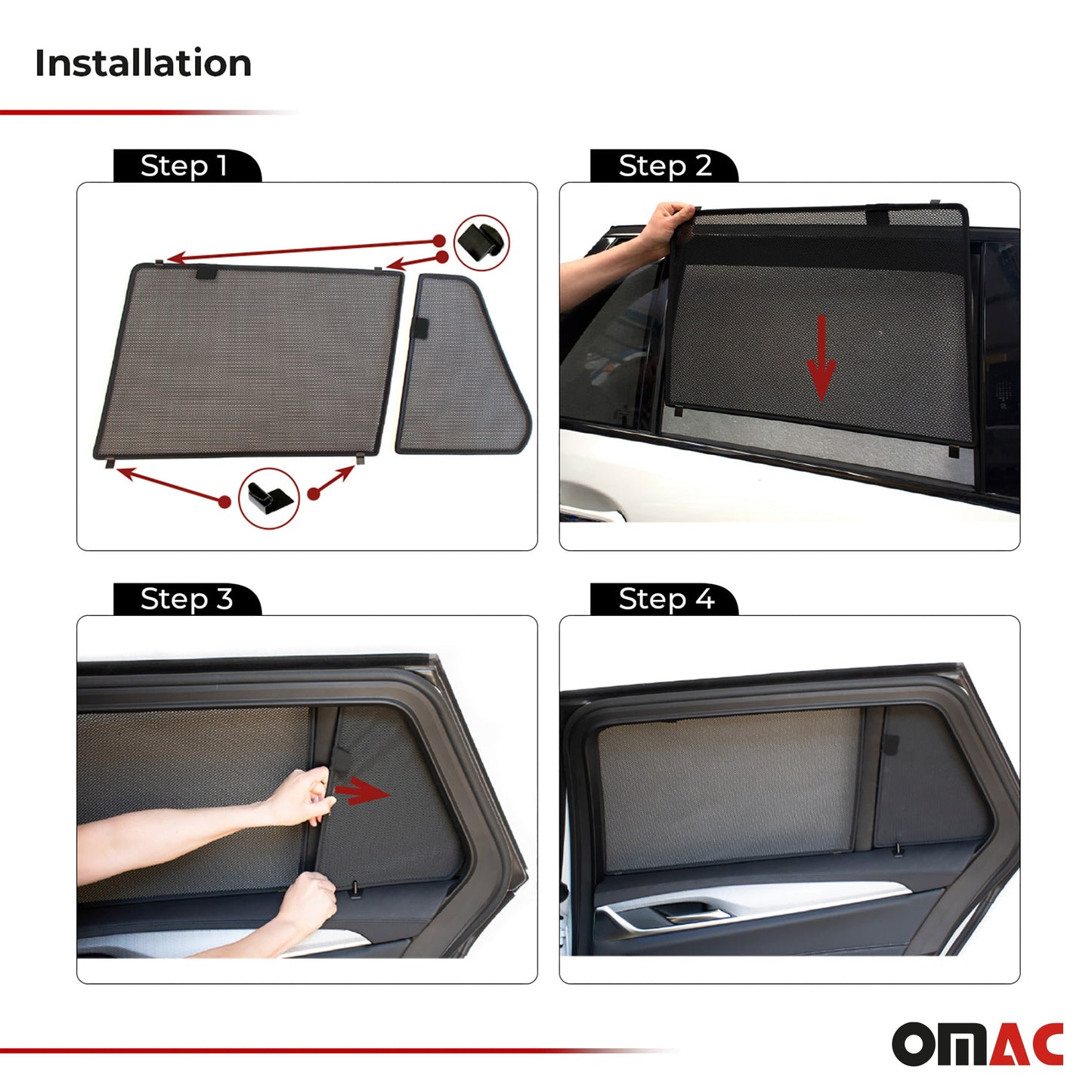 Installation

Step 1

Step 2

Step 3

Step 4

OMAC